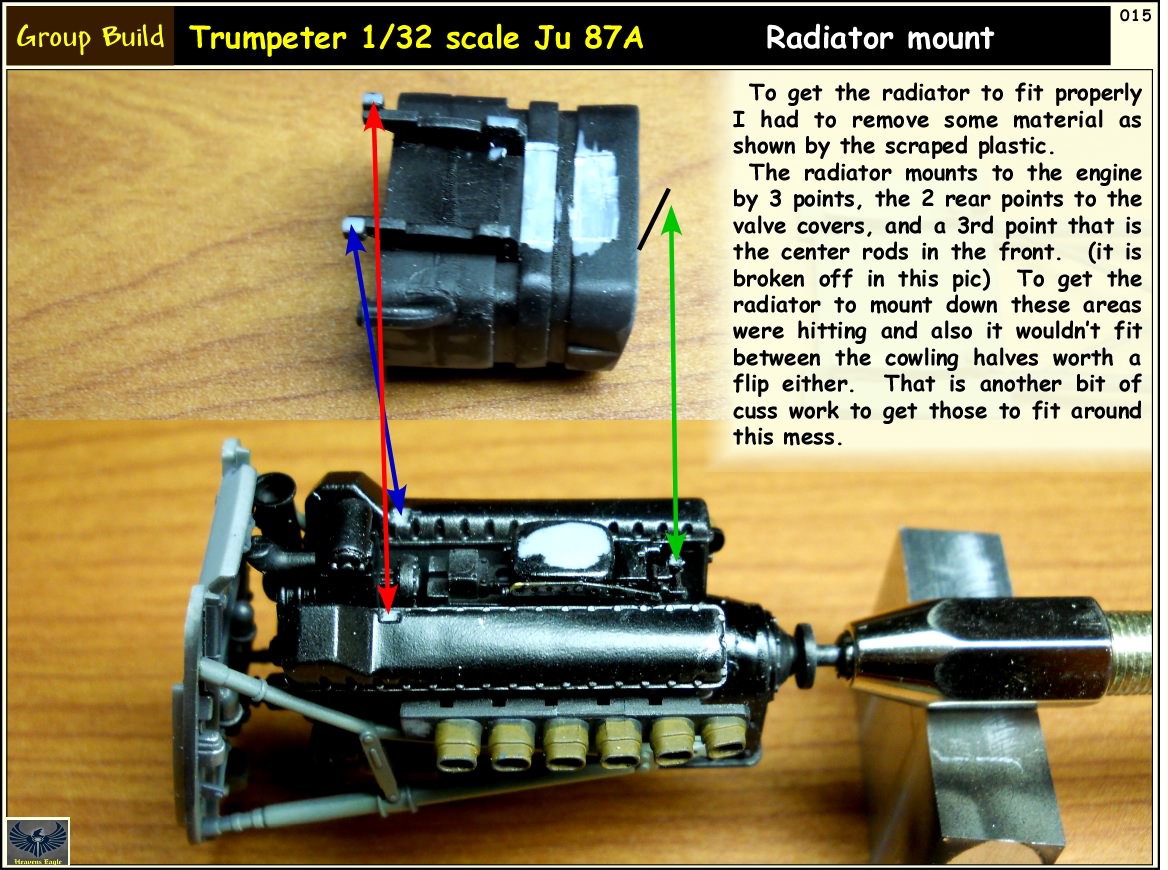 Group Build Trumpeter 1/32 scale Ju 87A Radiator mount

015

To get the radiator to fit properly I had to remove some material as shown by the scraped plastic.

The radiator mounts to the engine by 3 points, the 2 rear points to the valve covers, and a 3rd point that is the center rods in the front. (it is broken off in this pic) To get the radiator to mount down these areas were hitting and also it wouldn't fit between the cowling halves worth a flip either. That is another bit of cuss work to get those to fit around this mess.

Heavens Eagle