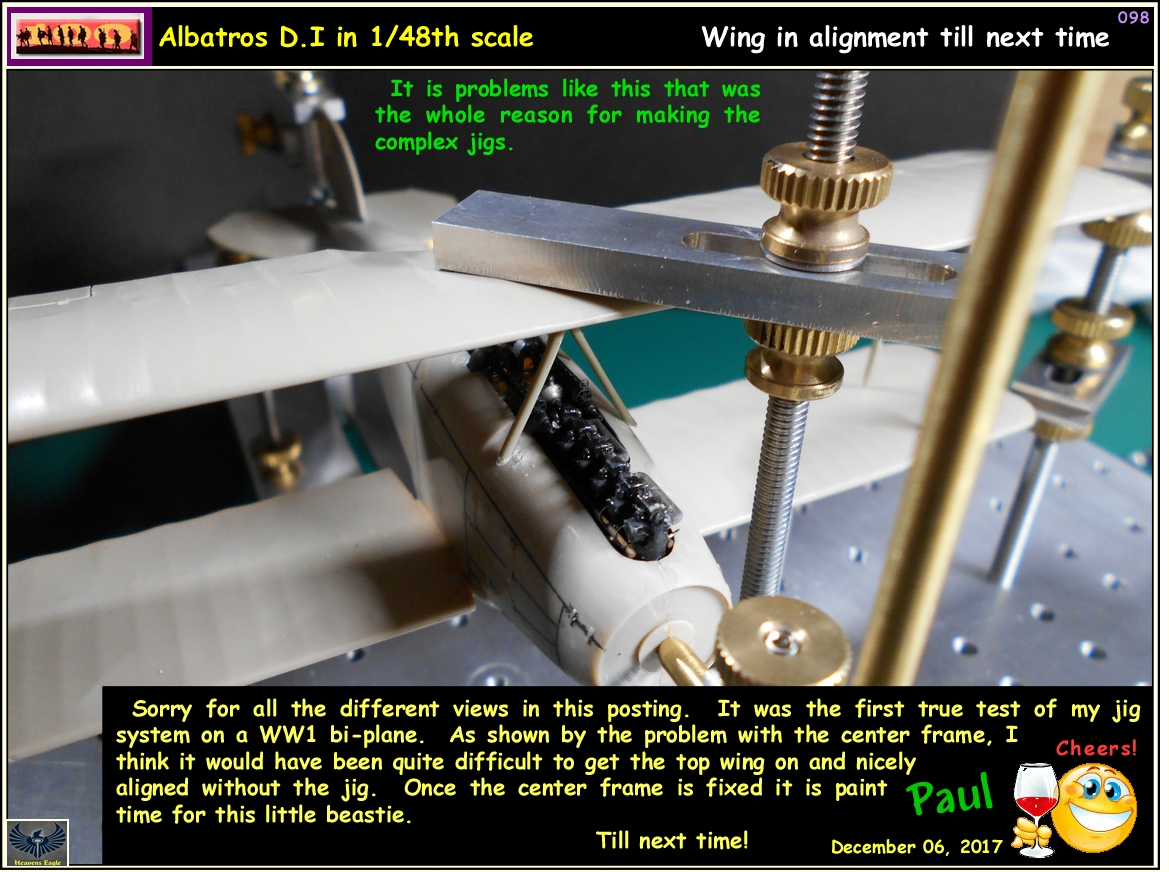 Albatros D.I in 1/48th scale

Wing in alignment till next time

098

It is problems like this that was the whole reason for making the complex jigs.

Sorry for all the different views in this posting. It was the first true test of my jig system on a WW1 bi-plane. As shown by the problem with the center frame, I think it would have been quite difficult to get the top wing on and nicely aligned without the jig. Once the center frame is fixed it is paint time for this little beastie.

Till next time!

Cheers!

Paul

December 06, 2017

Heavens Eagle