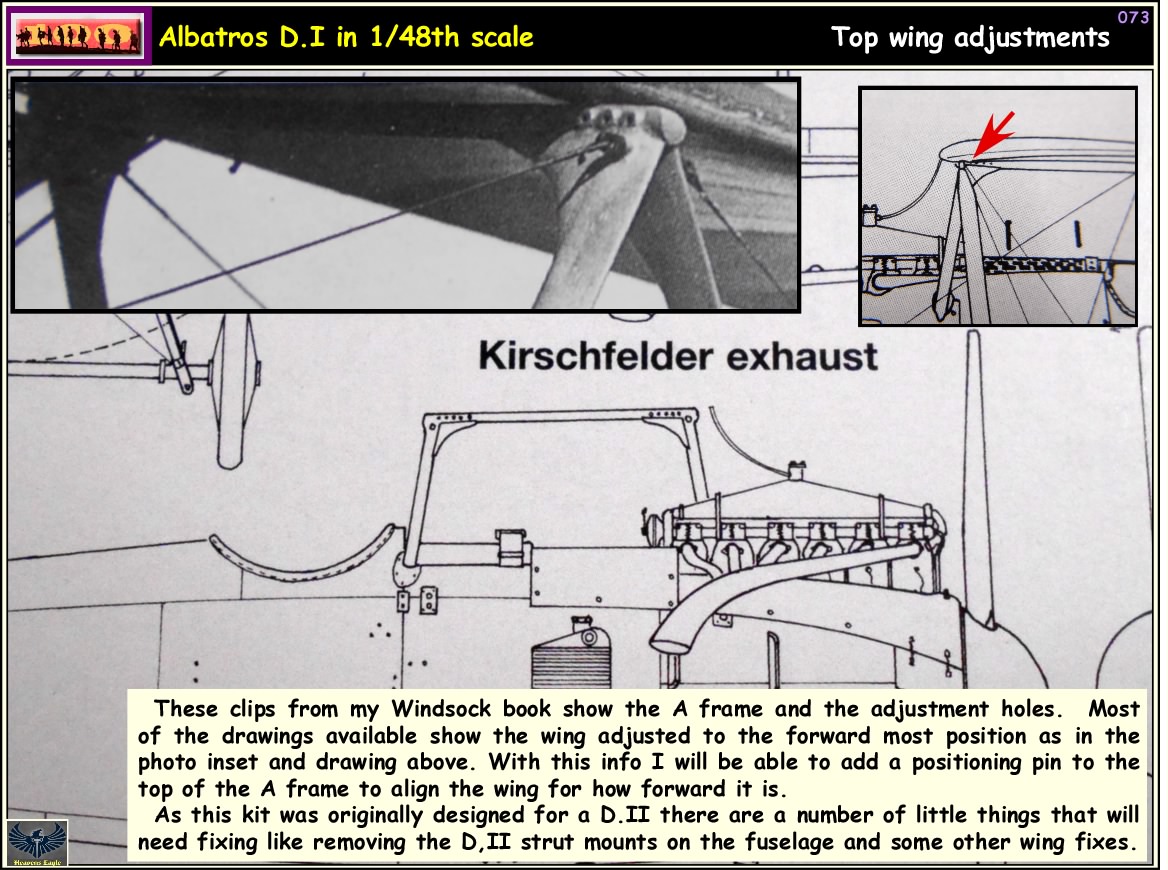 Albatros D.I in 1/48th scale

Top wing adjustments

073

Kirschfelder exhaust

These clips from my Windsock book show the A frame and the adjustment holes. Most of the drawings available show the wing adjusted to the forward most position as in the photo inset and drawing above. With this info I will be able to add a positioning pin to the top of the A frame to align the wing for how forward it is.

As this kit was originally designed for a D.II there are a number of little things that will need fixing like removing the D,II strut mounts on the fuselage and some other wing fixes.

Heavens Eagle