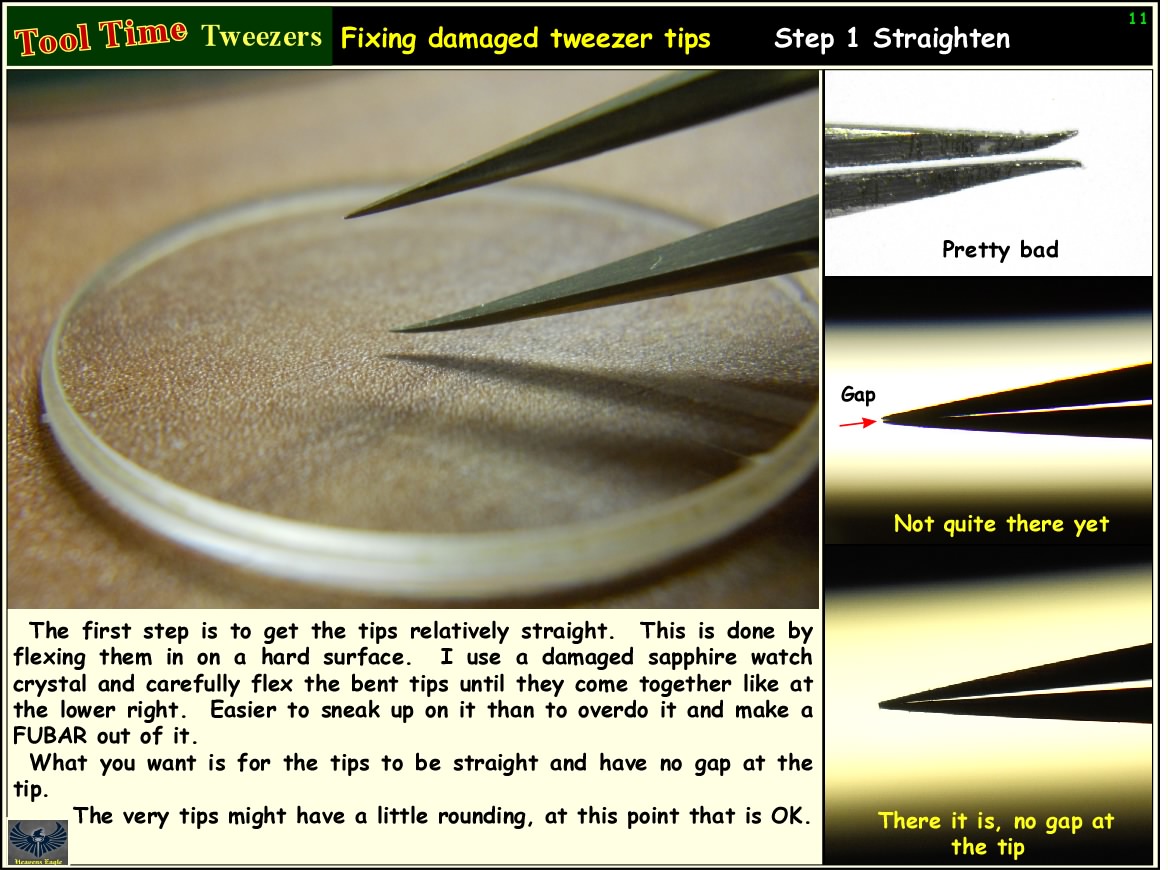 Tool Time Tweezers Fixing damaged tweezer tips Step 1 Straighten

11

Pretty bad

Gap

Not quite there yet

There it is, no gap at the tip

The first step is to get the tips relatively straight. This is done by flexing them in on a hard surface. I use a damaged sapphire watch crystal and carefully flex the bent tips until they come together like at the lower right. Easier to sneak up on it than to overdo it and make a FUBAR out of it.

What you want is for the tips to be straight and have no gap at the tip.

The very tips might have a little rounding, at this point that is OK.

Heavens Eagle