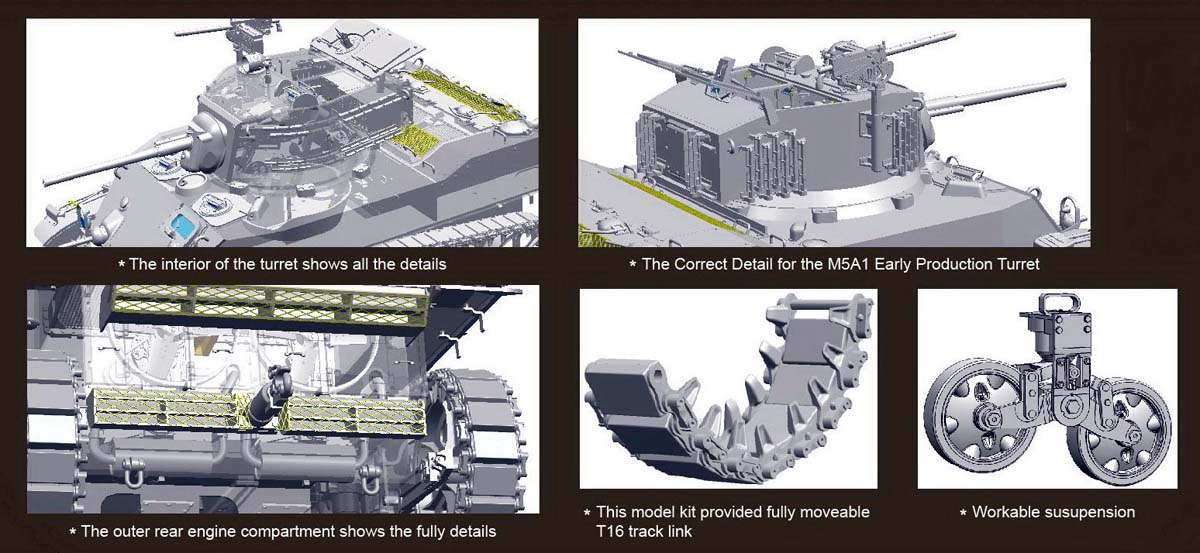 * The interior of the turret shows all the details

* The Correct Detail for the M5A1 Early Production Turret

* The outer rear engine compartment shows the fully details

* This model kit provided fully moveable T16 track link

* Workable susupension