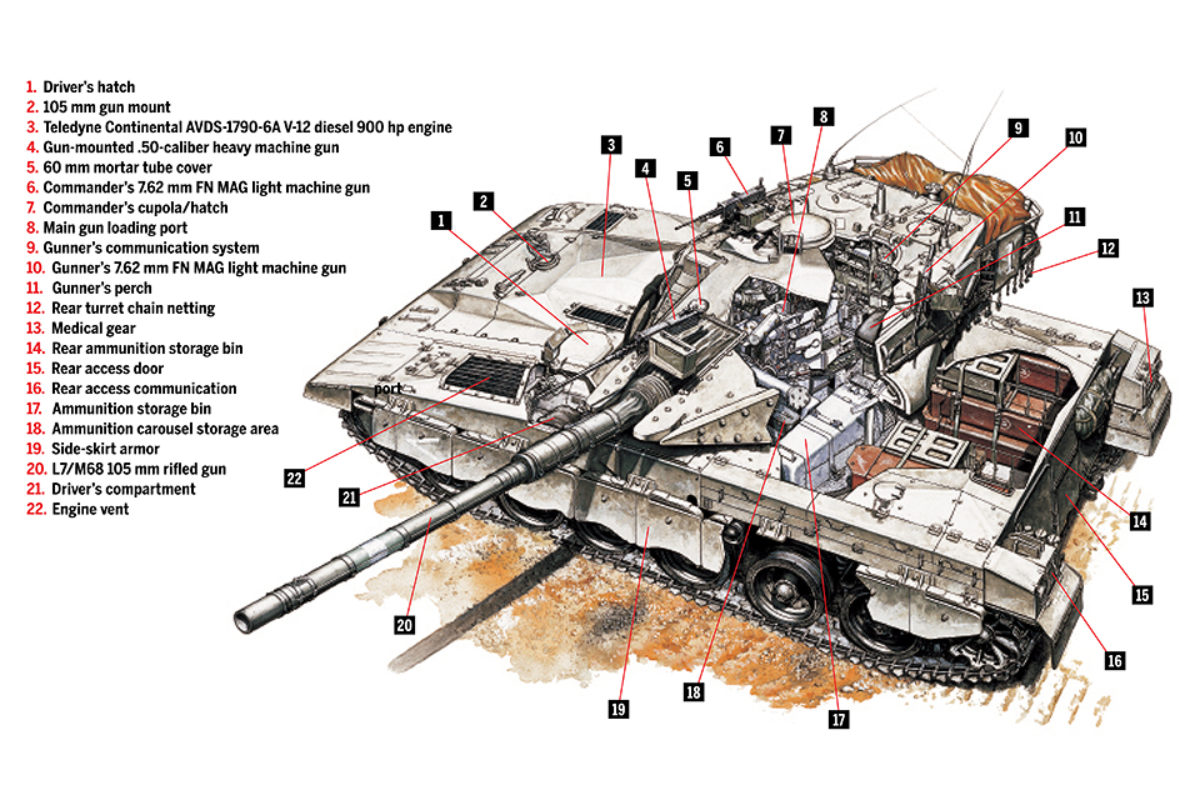 1. Driver's hatch
2. 105 mm gun mount
3. Teledyne Continental AVDS-1790-6A V-12 diesel 900 hp engine
4. Gun-mounted .50-caliber heavy machine gun
5. 60 mm mortar tube cover
6. Commander's 7.62 mm FN MAG light machine gun
7. Commander's cupola/hatch
8. Main gun loading port
9. Gunner's communication system
10. Gunner's 7.62 mm FN MAG light machine gun
11. Gunner's perch
12. Rear turret chain netting
13. Medical gear
14. Rear ammunition storage bin
15. Rear access door
16. Rear access communication port
17. Ammunition storage bin
18. Ammunition carousel storage area
19. Side-skirt armor
20. L7/M68 105 mm rifled gun
21. Driver's compartment
22. Engine vent

1 2 3 4 5 6 7 8 9 10 11 12 13 14 15 16 17 18 19 20 21 22