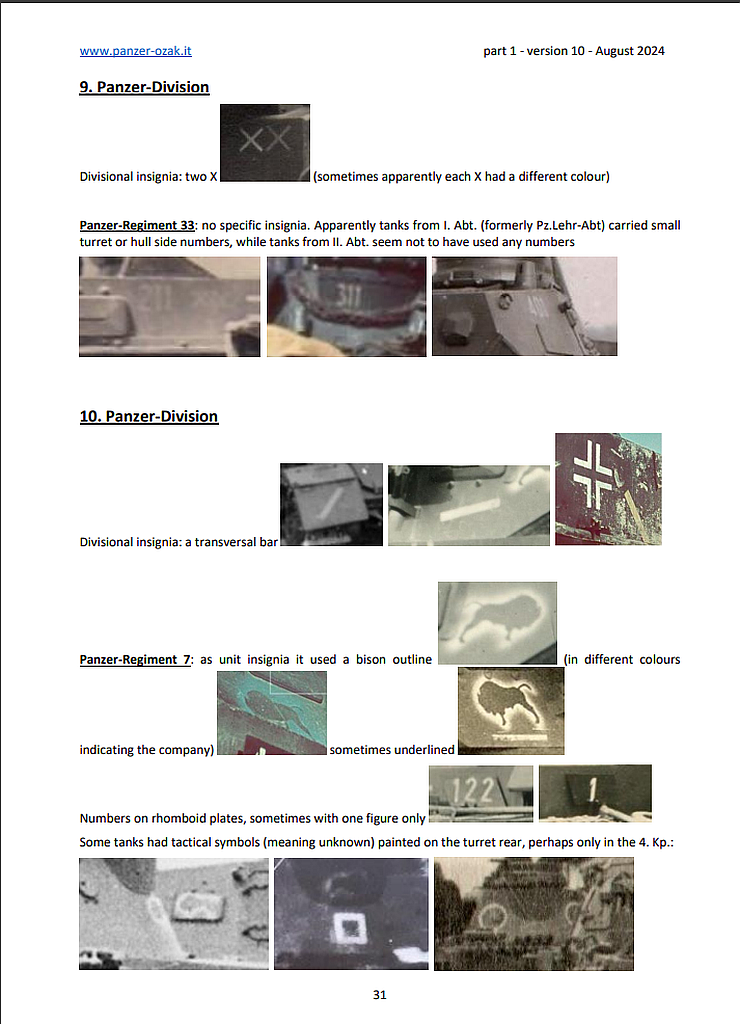 www.panzer-ozak.it part 1 - version 10 - August 2024

9. Panzer-Division

Divisional insignia: two X (sometimes apparently each X had a different colour)

Panzer-Regiment 33: no specific insignia. Apparently tanks from I. Abt. (formerly Pz.Lehr-Abt) carried small turret or hull side numbers, while tanks from II. Abt. seem not to have used any numbers

10. Panzer-Division

Divisional insignia: a transversal bar

Panzer-Regiment 7: as unit insignia it used a bison outline (in different colours indicating the company) sometimes underlined

Numbers on rhomboid plates, sometimes with one figure only

Some tanks had tactical symbols (meaning unknown) painted on the turret rear, perhaps only in the 4. Kp.:

31