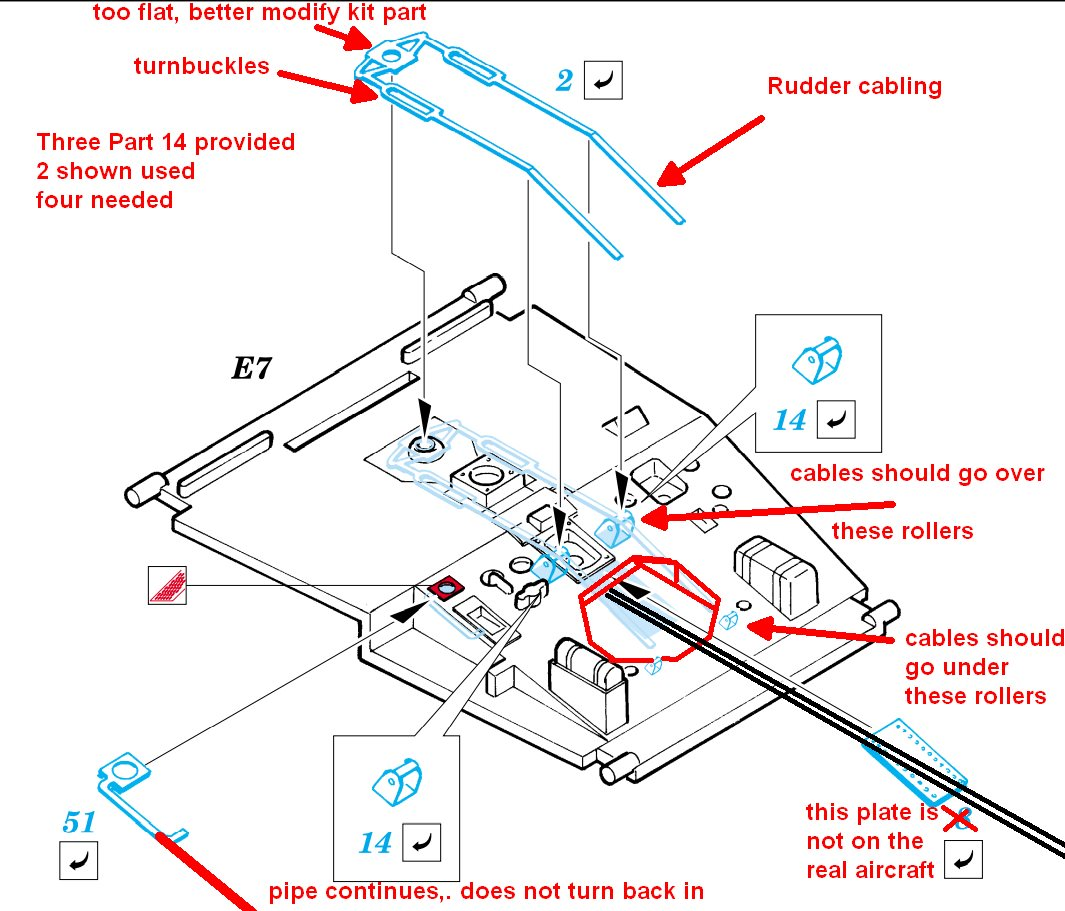 too flat, better modify kit part

turnbuckles

2

Rudder cabling

Three Part 14 provided
2 shown used
four needed

E7

14

cables should go over

these rollers

cables should go under these rollers

14

51

this plate is not on the real aircraft

8

pipe continues,. does not turn back in