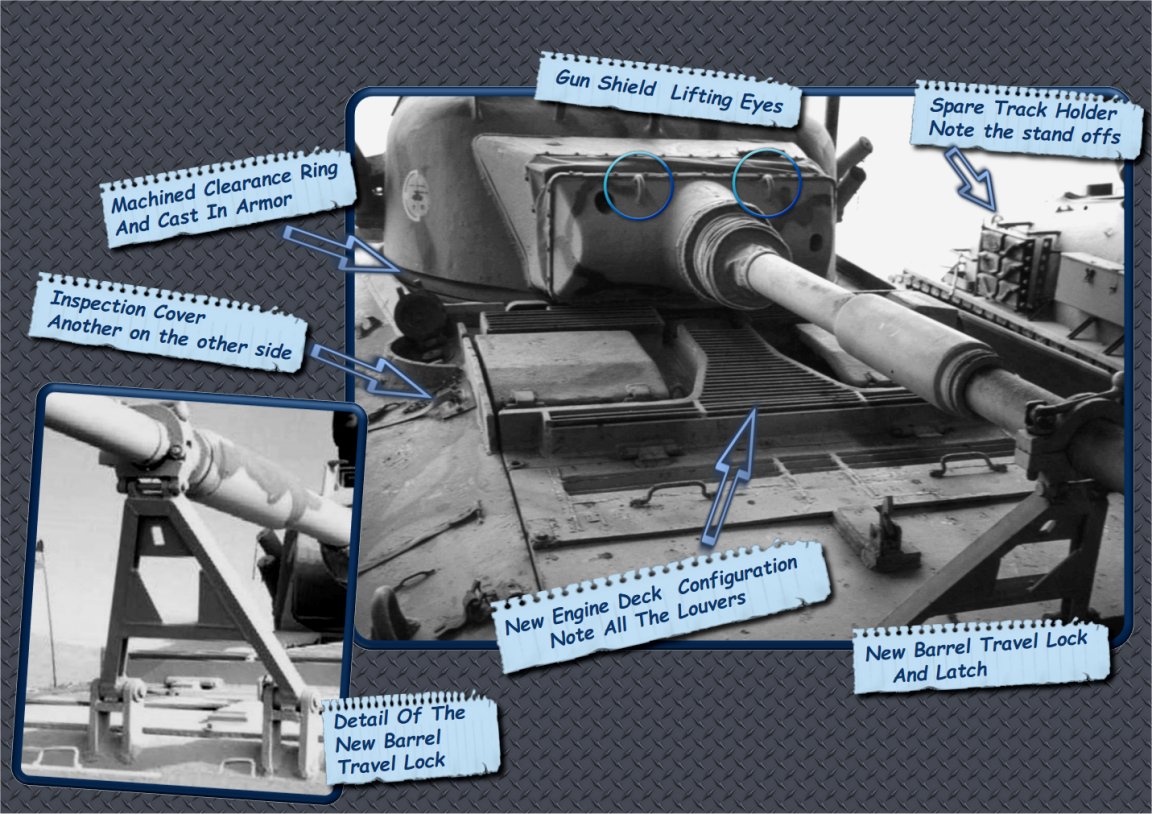 Gun Shield Lifting Eyes

Spare Track Holder
Note the stand offs

Machined Clearance Ring
And Cast In Armor

Inspection Cover
Another on the other side

New Engine Deck Configuration
Note All The Louvers

New Barrel Travel Lock
And Latch

Detail Of The
New Barrel
Travel Lock